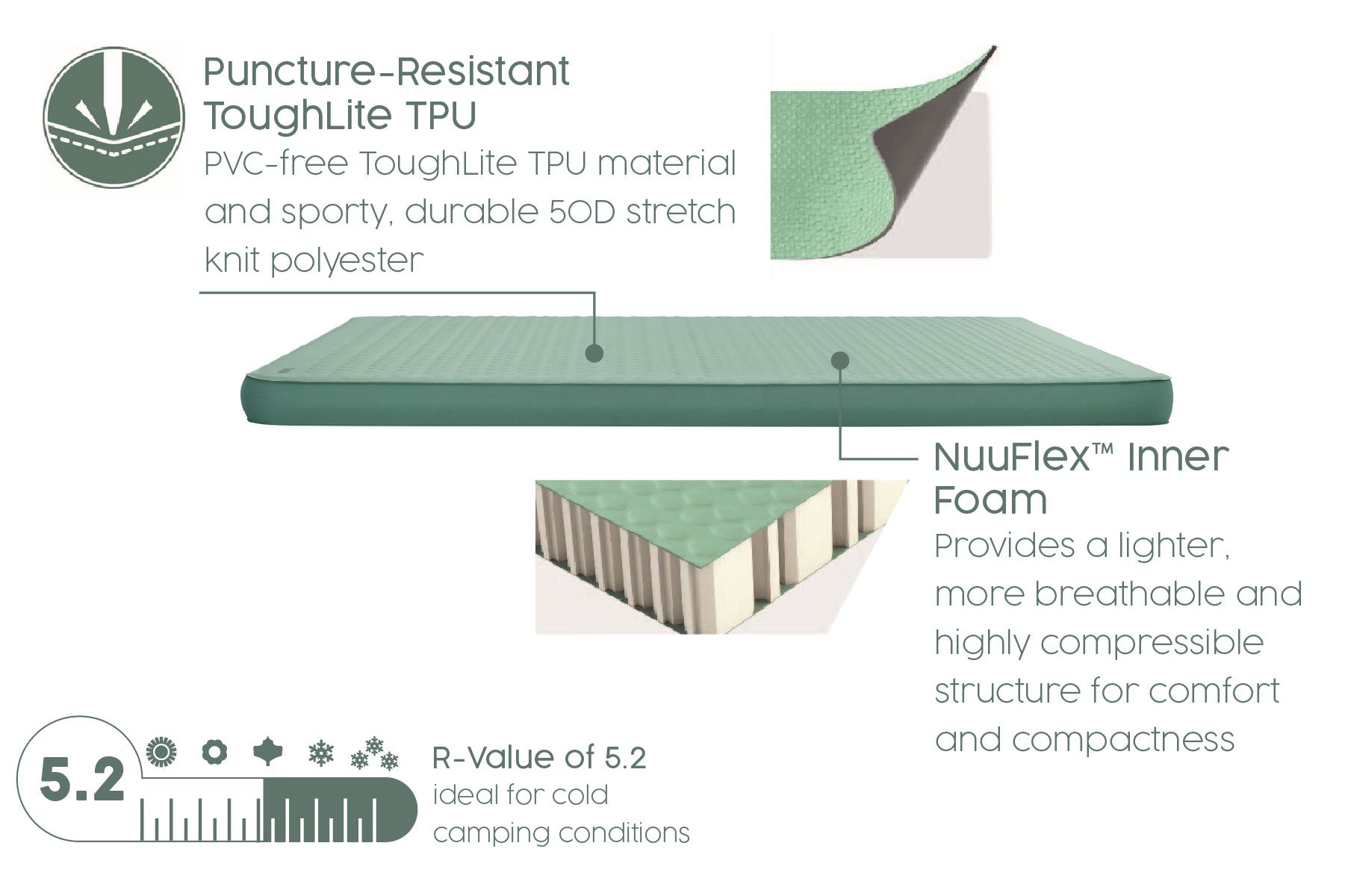 Puncture-Resistant ToughLite TPU
PVC-free ToughLite TPU material and sporty, durable 50D stretch knit polyester

NuuFlex™ Inner Foam
Provides a lighter, more breathable and highly compressible structure for comfort and compactness

5.2

R-Value of 5.2
ideal for cold camping conditions